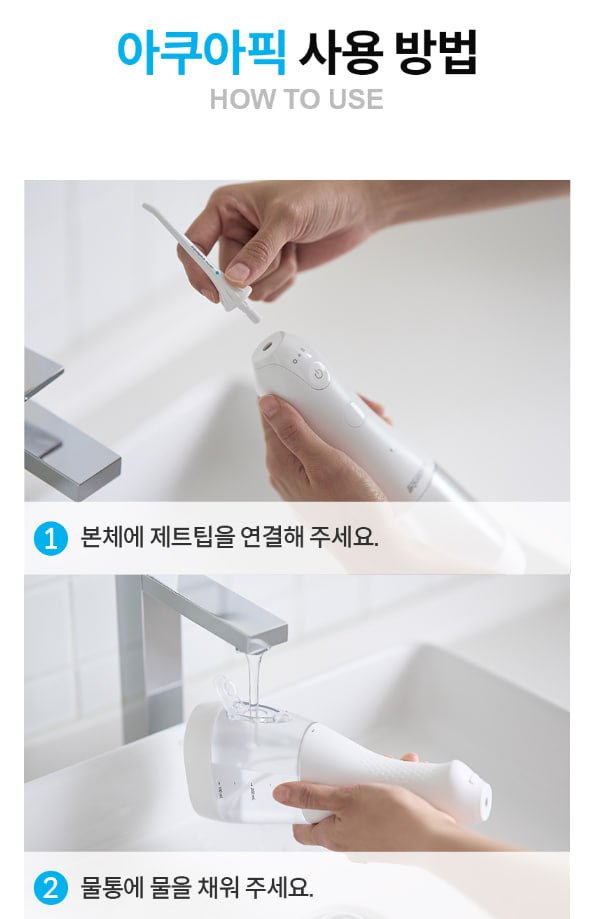 아쿠아픽 사용 방법
HOW TO USE

1 본체에 제트팁을 연결해 주세요.

2 물통에 물을 채워 주세요.